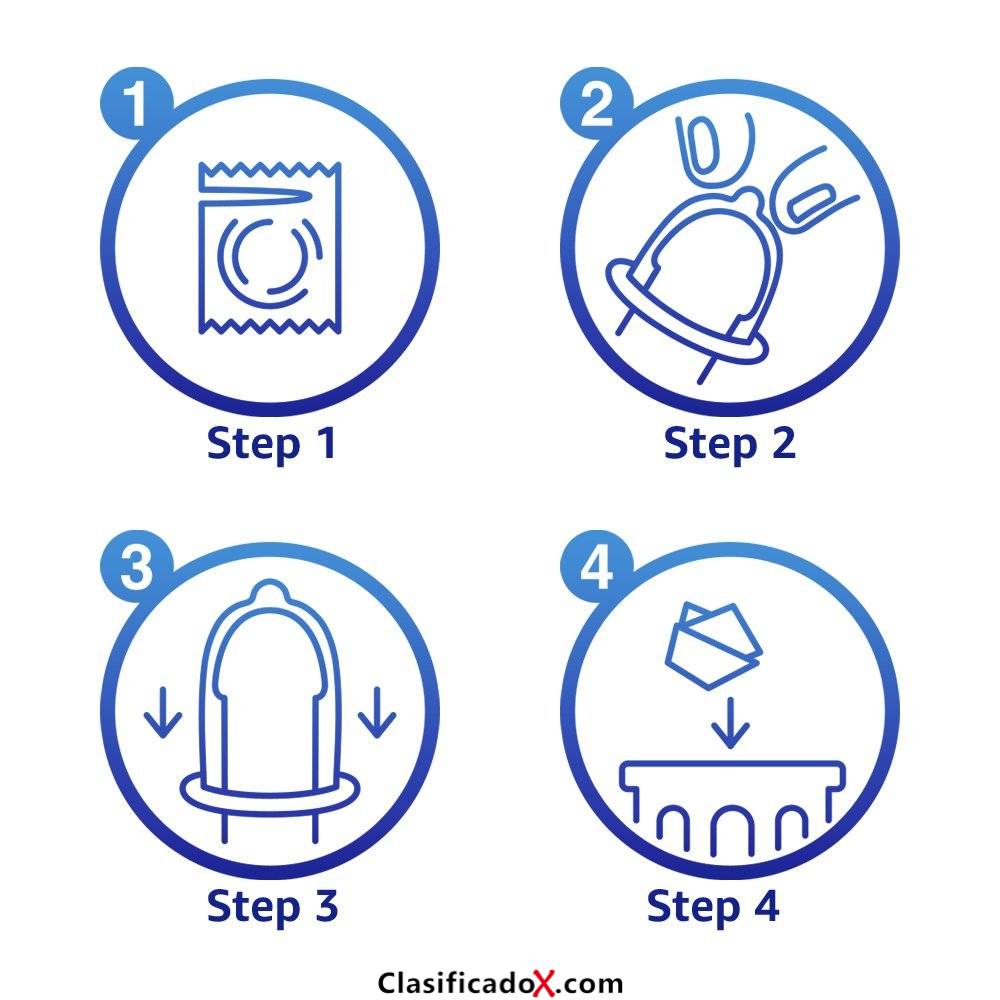 1

Step 1

2

Step 2

3

Step 3

4

Step 4

ClasificadoX.com