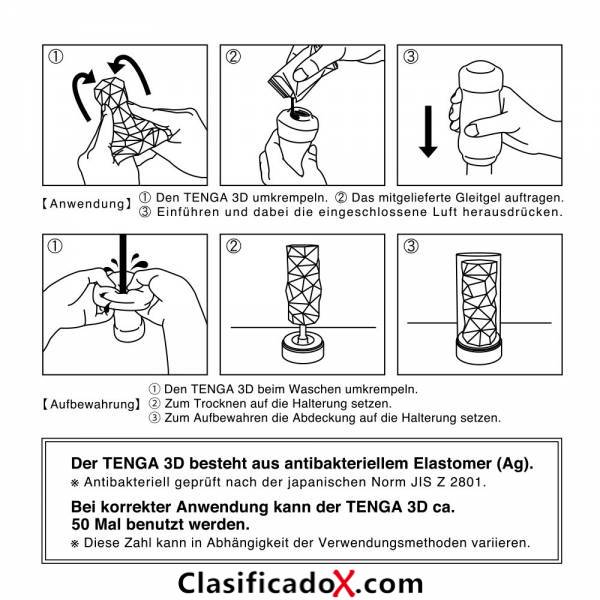 ①

②

③

【Anwendung】 ① Den TENGA 3D umkrempeln. ② Das mitgelieferte Gleitgel auftragen.
③ Einführen und dabei die eingeschlossene Luft herausdrücken.

①

②

③

【Aufbewahrung】 ① Den TENGA 3D beim Waschen umkrempeln.
② Zum Trocknen auf die Halterung setzen.
③ Zum Aufbewahren die Abdeckung auf die Halterung setzen.

Der TENGA 3D besteht aus antibakteriellem Elastomer (Ag).
※ Antibakteriell geprüft nach der japanischen Norm JIS Z 2801.

Bei korrekter Anwendung kann der TENGA 3D ca. 50 Mal benutzt werden.
※ Diese Zahl kann in Abhängigkeit der Verwendungsmethoden variieren.

ClasificadoX.com