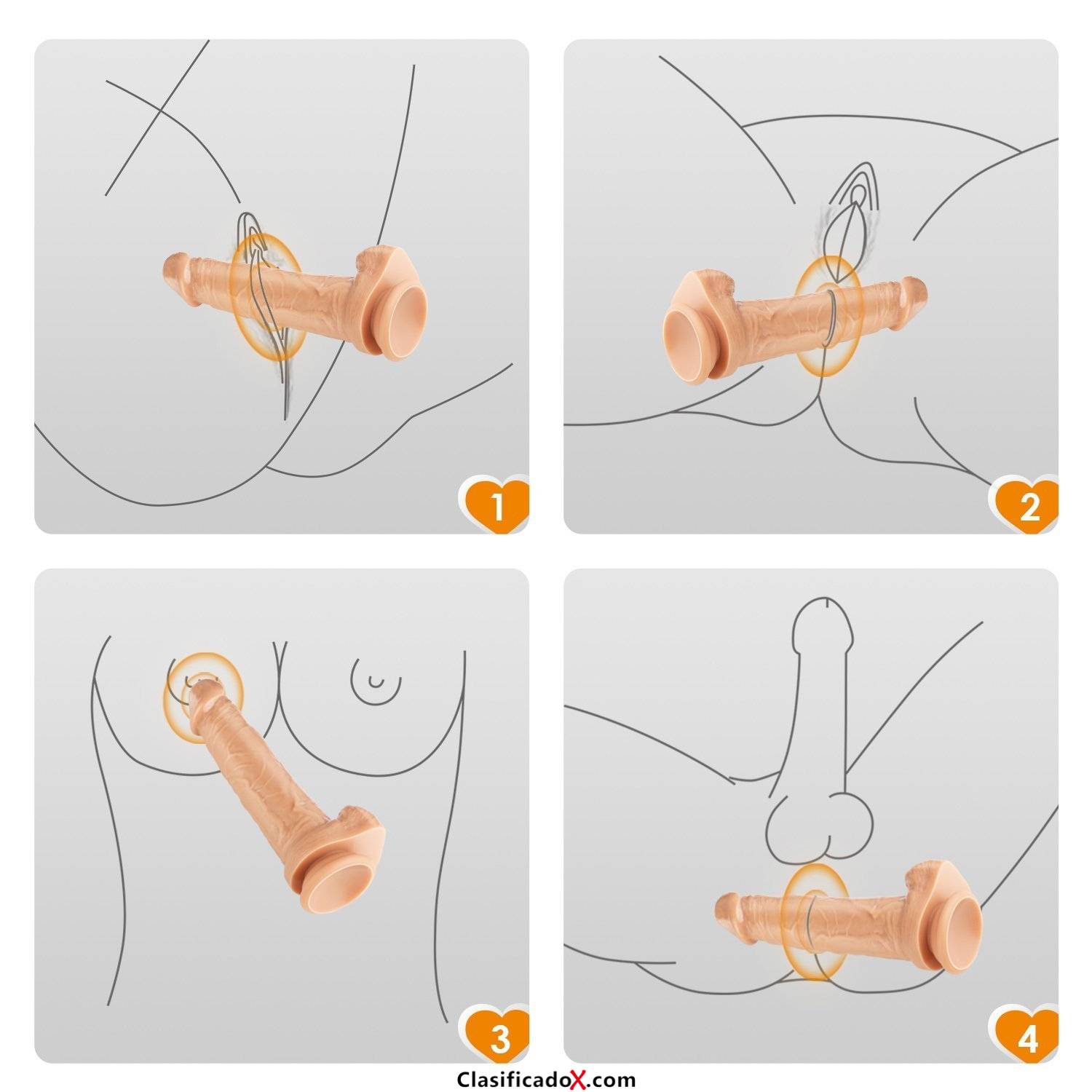 1

2

3

4

ClasificadoX.com