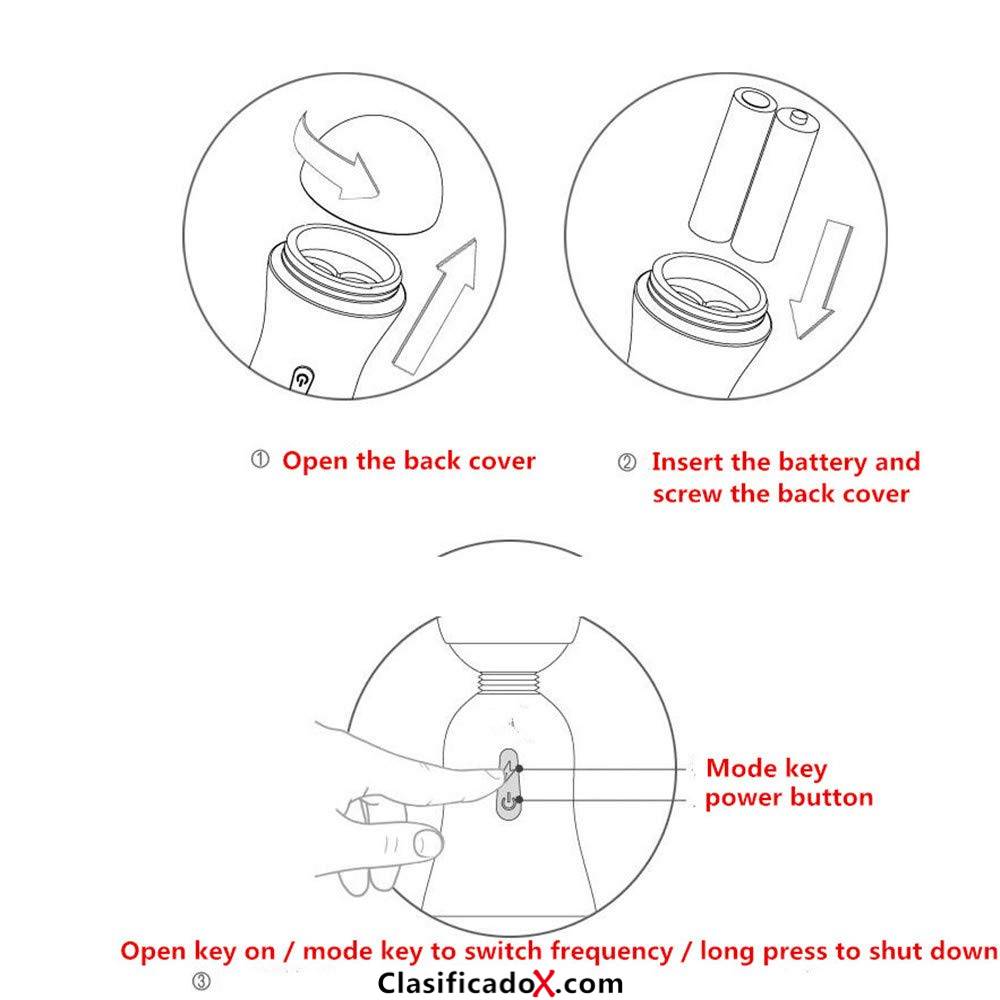 ① Open the back cover

② Insert the battery and screw the back cover

Mode key
power button

Open key on / mode key to switch frequency / long press to shut down
③

ClasificadoX.com